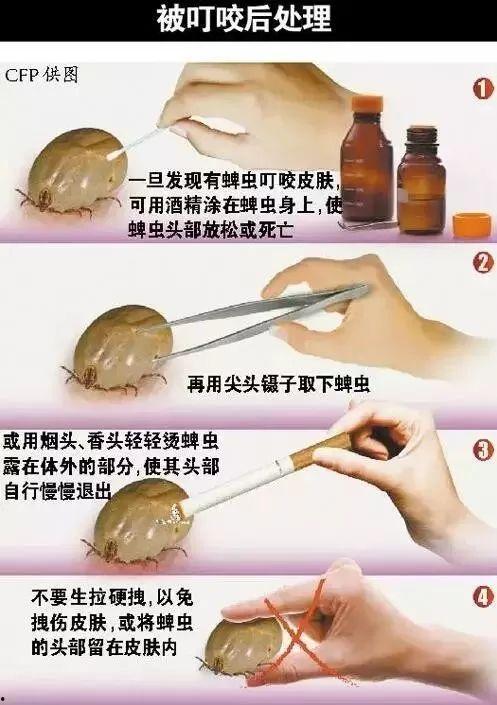 被叮咬后处理

CFP 供图

1

一旦发现有蜱虫叮咬皮肤，可用酒精涂在蜱虫身上，使蜱虫头部放松或死亡

2

再用尖头镊子取下蜱虫

3

或用烟头、香头轻轻烫蜱虫露在体外的部分，使其头部自行慢慢退出

4

不要生拉硬拽，以免拽伤皮肤，或将蜱虫的头部留在皮肤内